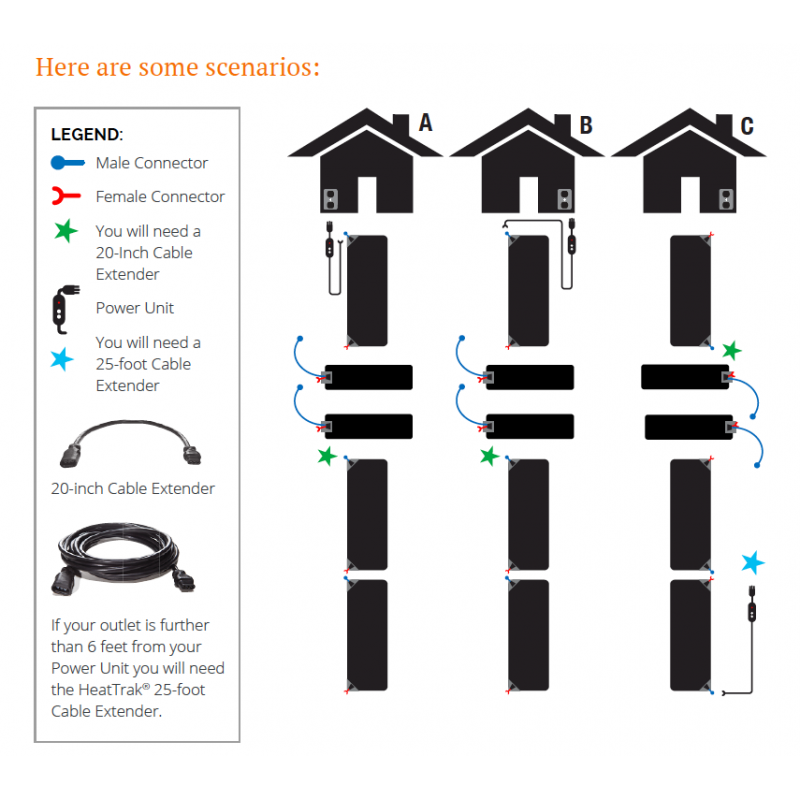 Here are some scenarios:

LEGEND:
Male Connector
Female Connector
You will need a 20-Inch Cable Extender
Power Unit
You will need a 25-foot Cable Extender

20-inch Cable Extender

If your outlet is further than 6 feet from your Power Unit you will need the HeatTrak® 25-foot Cable Extender.

A

B

C